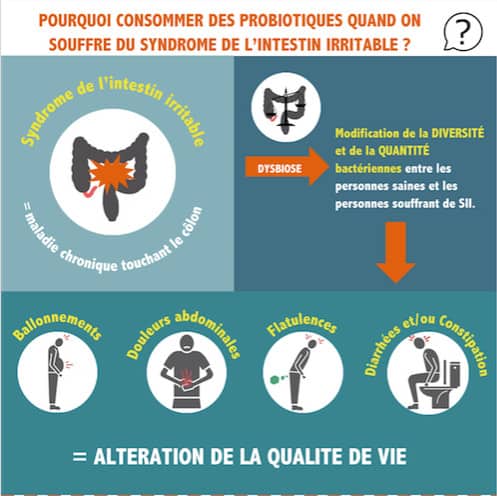 POURQUOI CONSOMMER DES PROBIOTIQUES QUAND ON SOUFFRE DU SYNDROME DE L'INTESTIN IRRITABLE ?

?

Syndrome de l'intestin irritable

= maladie chronique touchant le côlon

DYSBIOSE

Modification de la DIVERSITÉ et de la QUANTITÉ bactériennes entre les personnes saines et les personnes souffrant de SII.

Ballonnements

Douleurs abdominales

Flatulences

Diarrhées et/ou Constipation

= ALTERATION DE LA QUALITE DE VIE